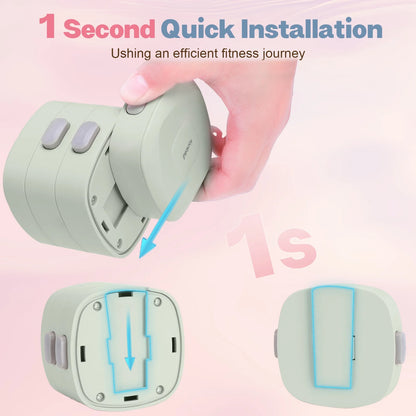 1 Second Quick Installation

Ushing an efficient fitness journey

1s